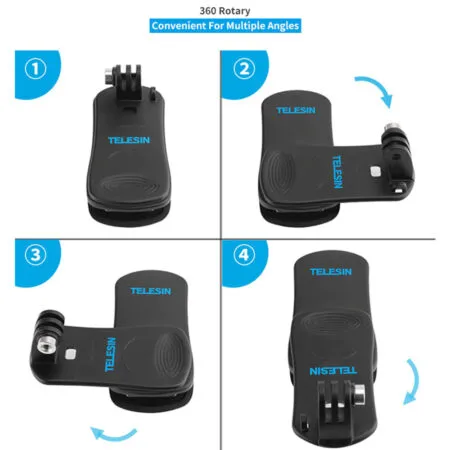 360 Rotary
Convenient For Multiple Angles

①
TELESIN

②
TELESIN
TELESIN

③
TELESIN
TELESIN

④
TELESIN
TELESIN