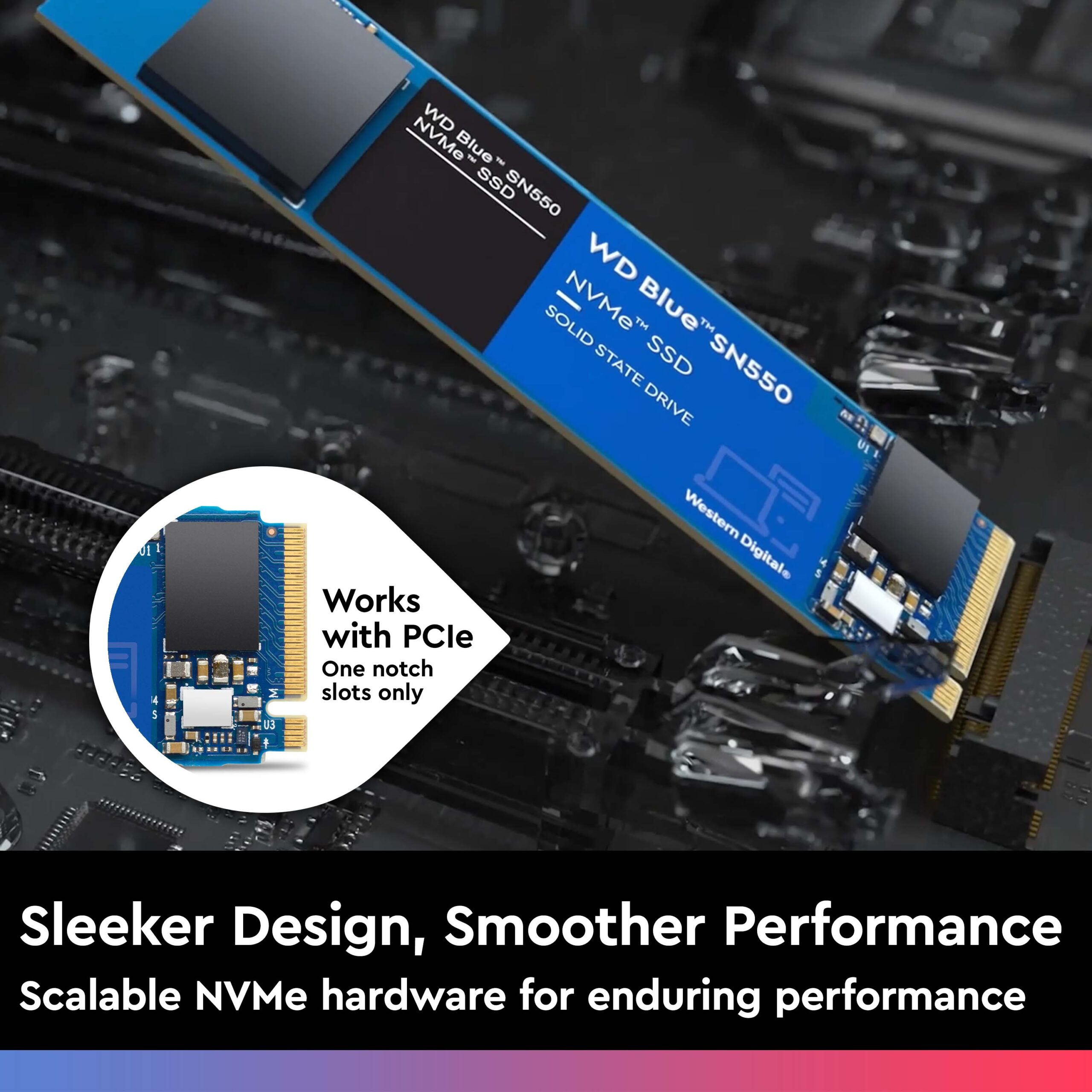 WD Blue™ SN550
NVMe™ SSD

WD Blue™ SN550
NVMe™ SSD
SOLID STATE DRIVE

Western Digital®

Works with PCIe
One notch slots only

Sleeker Design, Smoother Performance
Scalable NVMe hardware for enduring performance